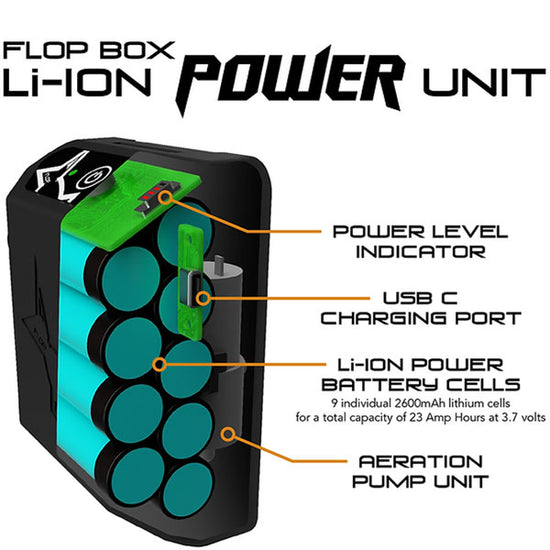 FLOP BOX
Li-ION POWER UNIT

POWER LEVEL INDICATOR

USB C CHARGING PORT

Li-ION POWER BATTERY CELLS
9 individual 2600mAh lithium cells for a total capacity of 23 Amp Hours at 3.7 volts

AERATION PUMP UNIT