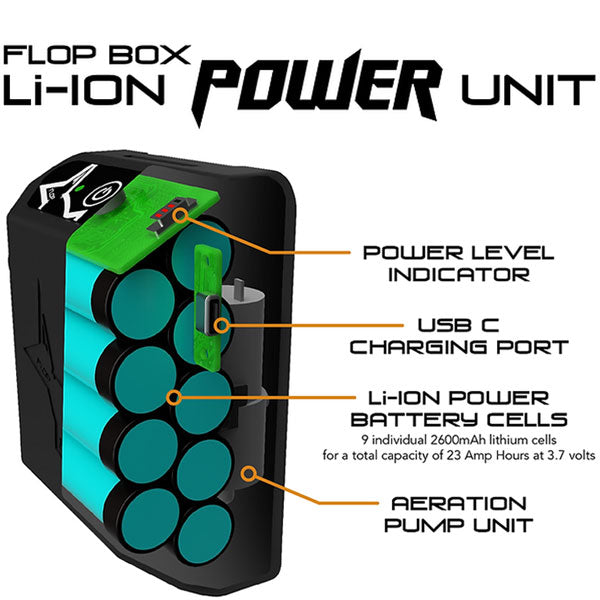 FLOP BOX
Li-ION POWER UNIT

POWER LEVEL INDICATOR

USB C CHARGING PORT

Li-ION POWER BATTERY CELLS
9 individual 2600mAh lithium cells for a total capacity of 23 Amp Hours at 3.7 volts

AERATION PUMP UNIT